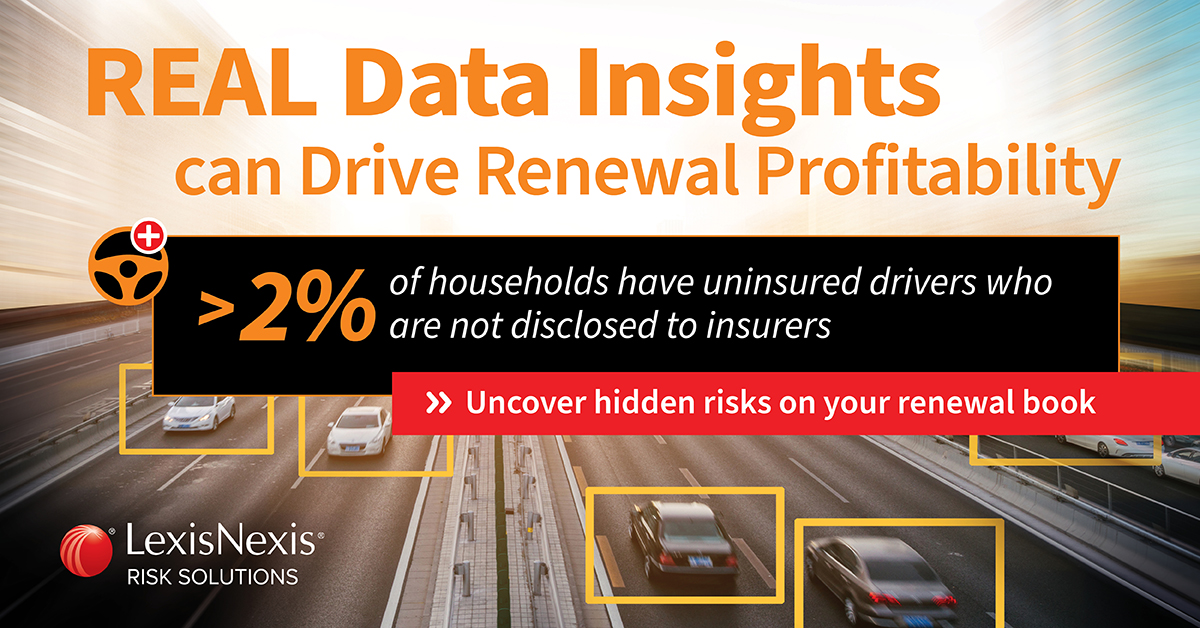 REAL Data Insights can Drive Renewal Profitability

>2% of households have uninsured drivers who are not disclosed to insurers

» Uncover hidden risks on your renewal book

LexisNexis® RISK SOLUTIONS