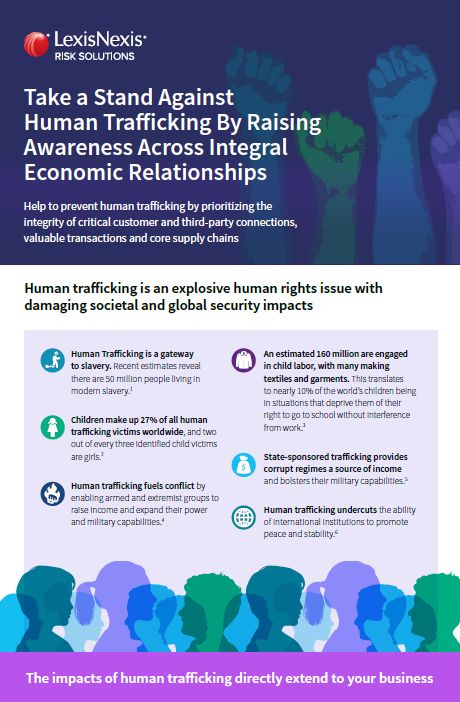 LexisNexis®
RISK SOLUTIONS

Take a Stand Against Human Trafficking By Raising Awareness Across Integral Economic Relationships

Help to prevent human trafficking by prioritizing the integrity of critical customer and third-party connections, valuable transactions and core supply chains

Human trafficking is an explosive human rights issue with damaging societal and global security impacts

Human Trafficking is a gateway to slavery. Recent estimates reveal there are 50 million people living in modern slavery.$^1$

Children make up 27% of all human trafficking victims worldwide, and two out of every three identified child victims are girls.$^2$

Human trafficking fuels conflict by enabling armed and extremist groups to raise income and expand their power and military capabilities.$^4$

An estimated 160 million are engaged in child labor, with many making textiles and garments. This translates to nearly 10% of the world's children being in situations that deprive them of their right to go to school without interference from work.$^3$

State-sponsored trafficking provides corrupt regimes a source of income and bolsters their military capabilities.$^5$

Human trafficking undercuts the ability of international institutions to promote peace and stability.$^6$

The impacts of human trafficking directly extend to your business