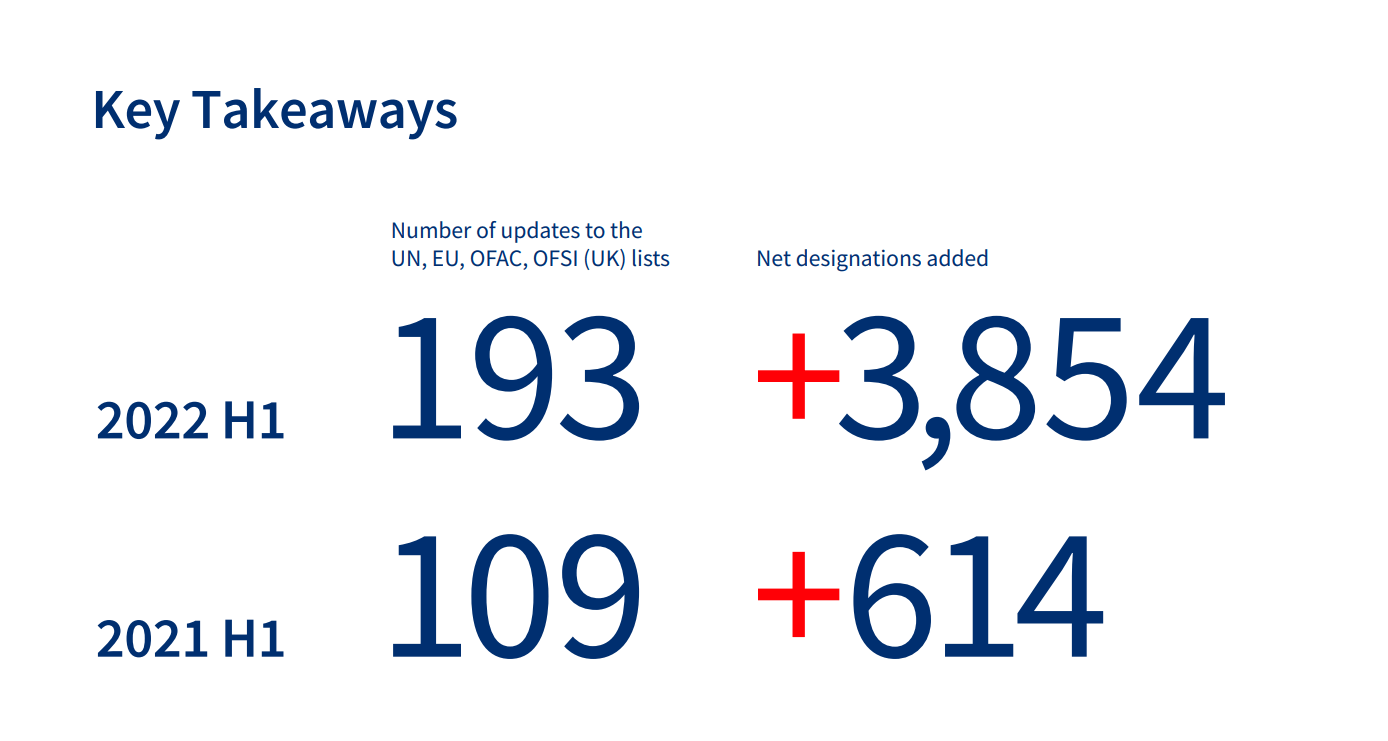 Key Takeaways

| | Number of updates to the UN, EU, OFAC, OFSI (UK) lists | Net designations added |
|---|---|---|
| 2022 H1 | 193 | +3,854 |
| 2021 H1 | 109 | +614 |