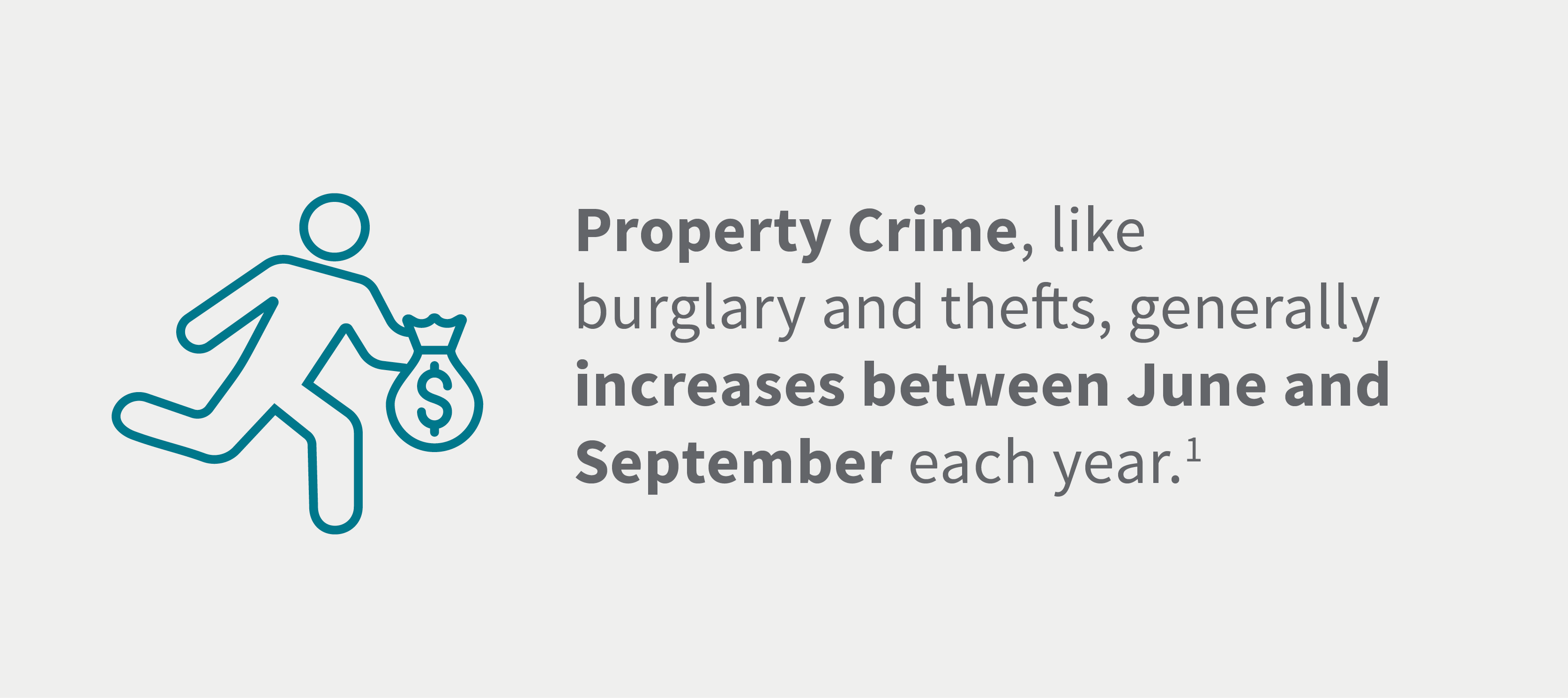 $

Property Crime, like burglary and thefts, generally increases between June and September each year.$^1$