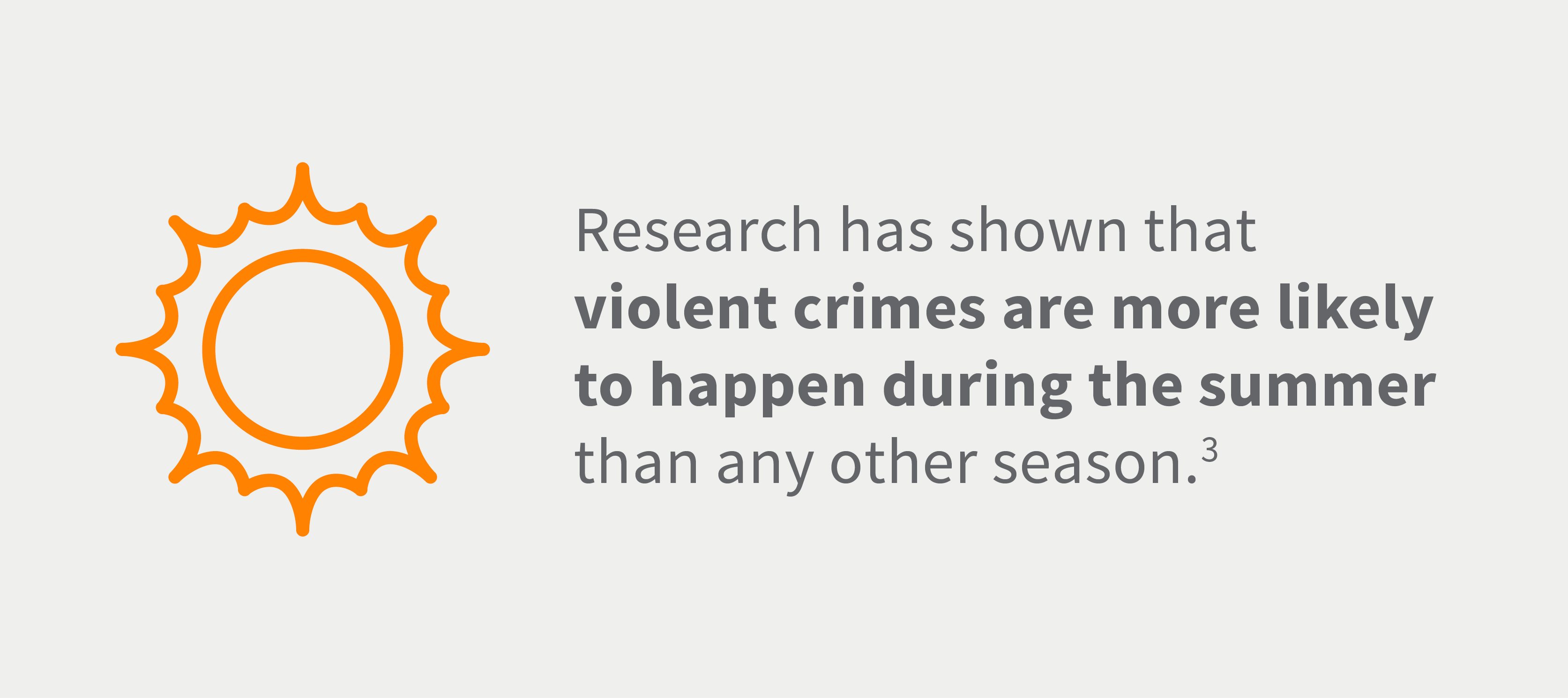 Research has shown that violent crimes are more likely to happen during the summer than any other season.$^3$