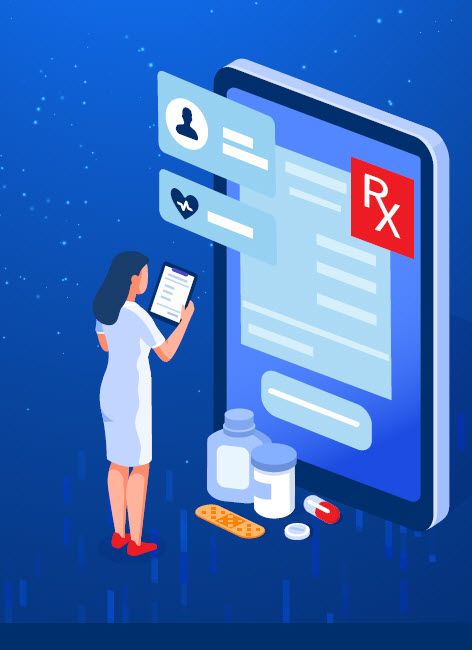 RX