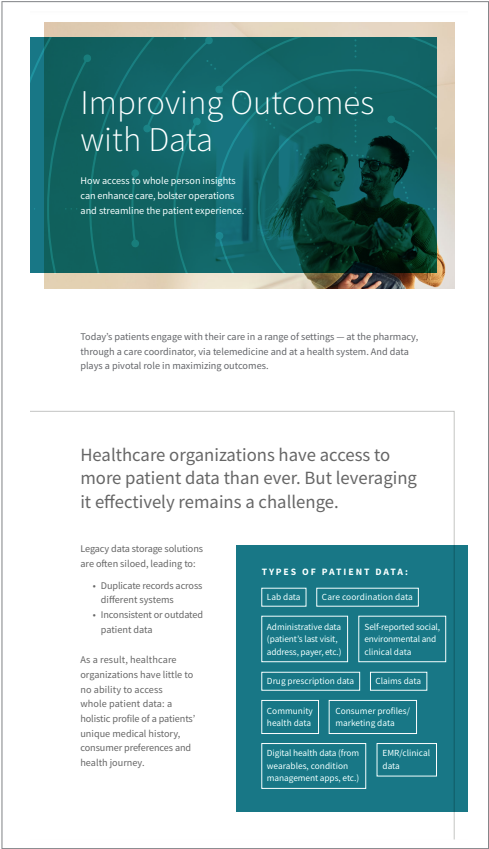 Improving Outcomes with Data

How access to whole person insights can enhance care, bolster operations and streamline the patient experience.

Today's patients engage with their care in a range of settings — at the pharmacy, through a care coordinator, via telemedicine and at a health system. And data plays a pivotal role in maximizing outcomes.

Healthcare organizations have access to more patient data than ever. But leveraging it effectively remains a challenge.

Legacy data storage solutions are often siloed, leading to:

• Duplicate records across different systems
• Inconsistent or outdated patient data

As a result, healthcare organizations have little to no ability to access whole patient data: a holistic profile of a patients' unique medical history, consumer preferences and health journey.

TYPES OF PATIENT DATA:

Lab data

Care coordination data

Administrative data (patient's last visit, address, payer, etc.)

Self-reported social, environmental and clinical data

Drug prescription data

Claims data

Community health data

Consumer profiles/ marketing data

Digital health data (from wearables, condition management apps, etc.)

EMR/clinical data