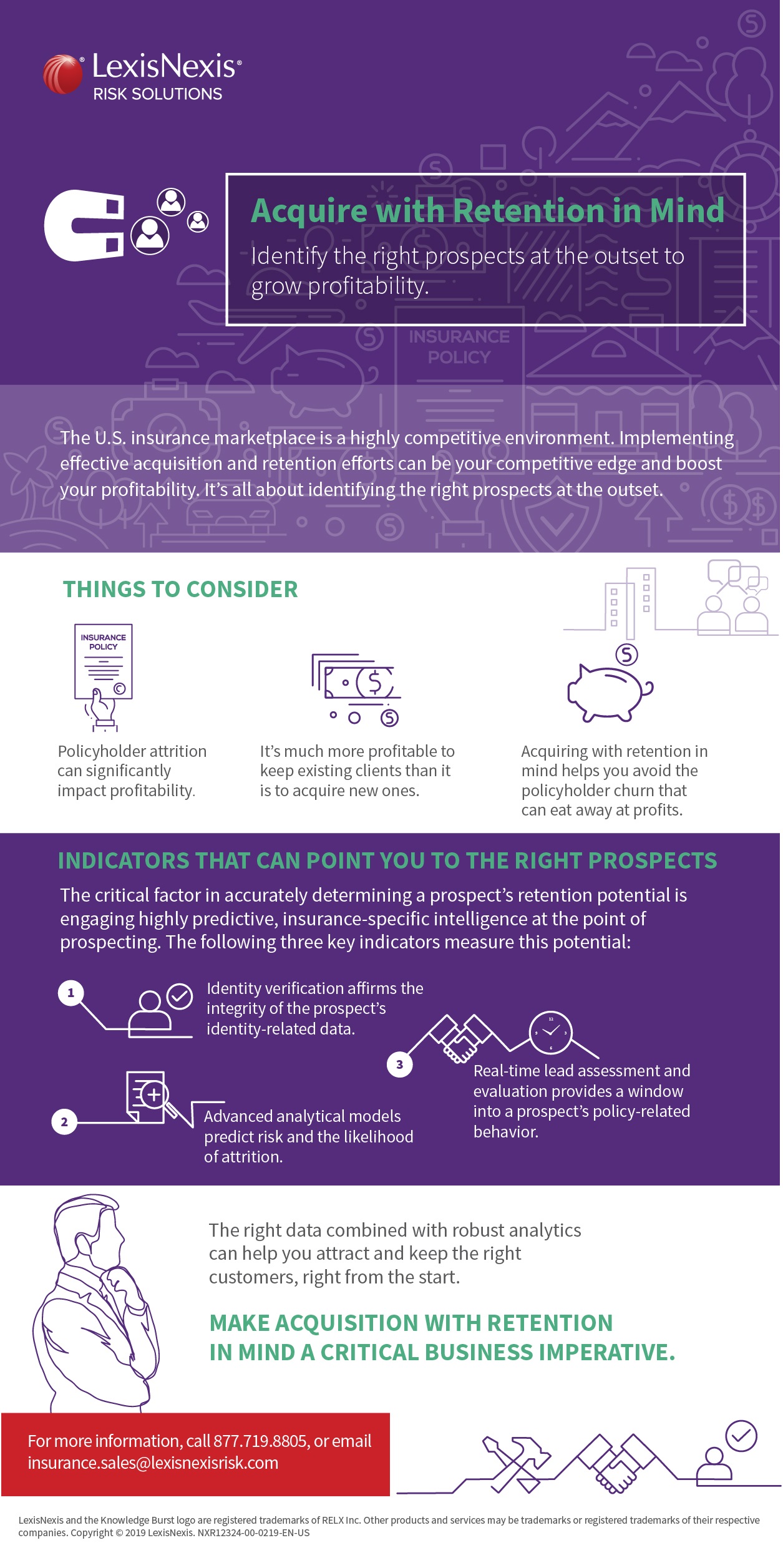 LexisNexis®
RISK SOLUTIONS

Acquire with Retention in Mind

Identify the right prospects at the outset to grow profitability.

INSURANCE POLICY

The U.S. insurance marketplace is a highly competitive environment. Implementing effective acquisition and retention efforts can be your competitive edge and boost your profitability. It's all about identifying the right prospects at the outset.

THINGS TO CONSIDER

INSURANCE POLICY

Policyholder attrition can significantly impact profitability.

It's much more profitable to keep existing clients than it is to acquire new ones.

Acquiring with retention in mind helps you avoid the policyholder churn that can eat away at profits.

INDICATORS THAT CAN POINT YOU TO THE RIGHT PROSPECTS

The critical factor in accurately determining a prospect's retention potential is engaging highly predictive, insurance-specific intelligence at the point of prospecting. The following three key indicators measure this potential:

1 Identity verification affirms the integrity of the prospect's identity-related data.

2 Advanced analytical models predict risk and the likelihood of attrition.

3 Real-time lead assessment and evaluation provides a window into a prospect's policy-related behavior.

The right data combined with robust analytics can help you attract and keep the right customers, right from the start.

MAKE ACQUISITION WITH RETENTION IN MIND A CRITICAL BUSINESS IMPERATIVE.

For more information, call 877.719.8805, or email insurance.sales@lexisnexisrisk.com

LexisNexis and the Knowledge Burst logo are registered trademarks of RELX Inc. Other products and services may be trademarks or registered trademarks of their respective companies. Copyright © 2019 LexisNexis. NXR12324-00-0219-EN-US